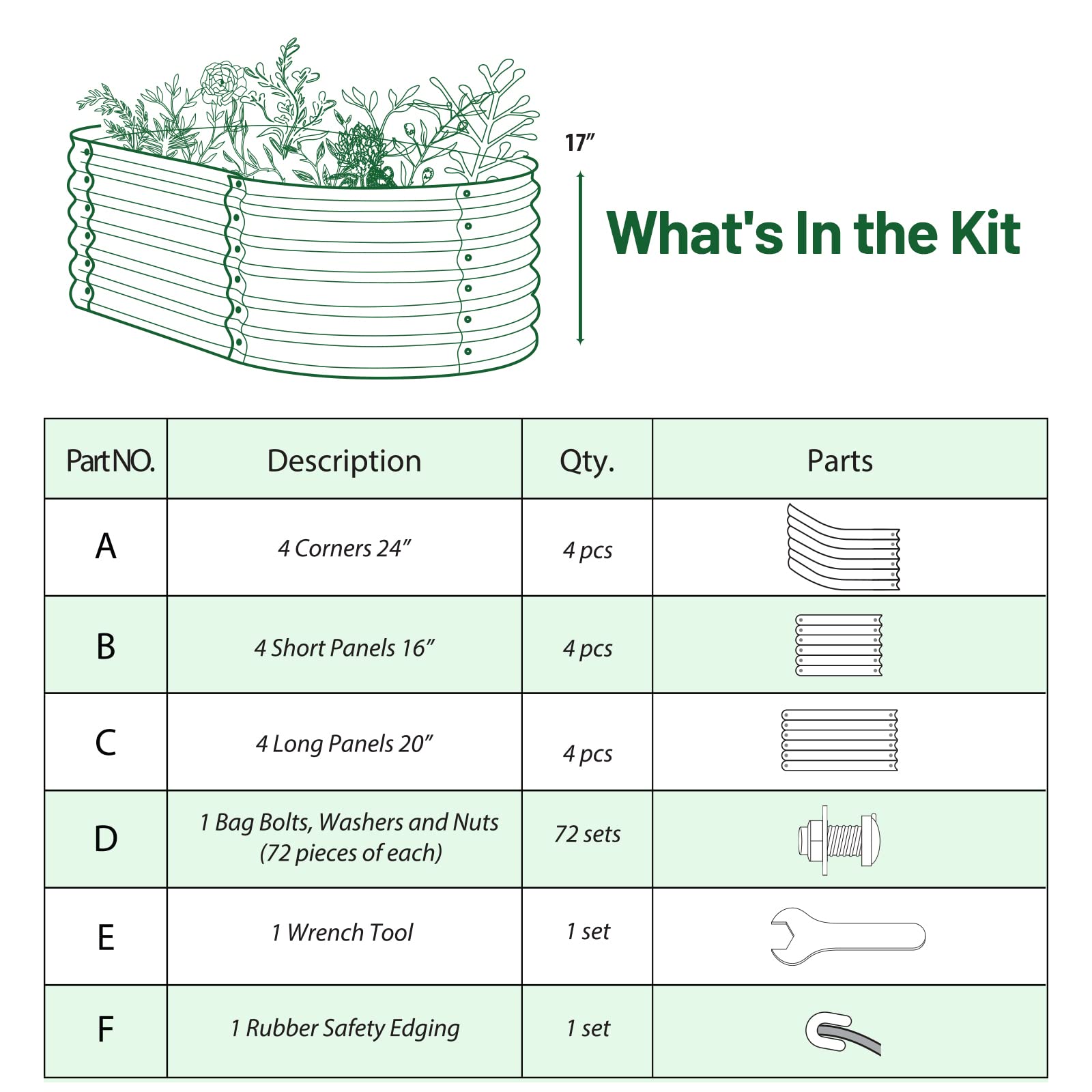 17”

What's In the Kit

| Part NO. | Description | Qty. | Parts |
|---|---|---|---|
| A | 4 Corners 24” | 4 pcs | |
| B | 4 Short Panels 16” | 4 pcs | |
| C | 4 Long Panels 20” | 4 pcs | |
| D | 1 Bag Bolts, Washers and Nuts (72 pieces of each) | 72 sets | |
| E | 1 Wrench Tool | 1 set | |
| F | 1 Rubber Safety Edging | 1 set | |